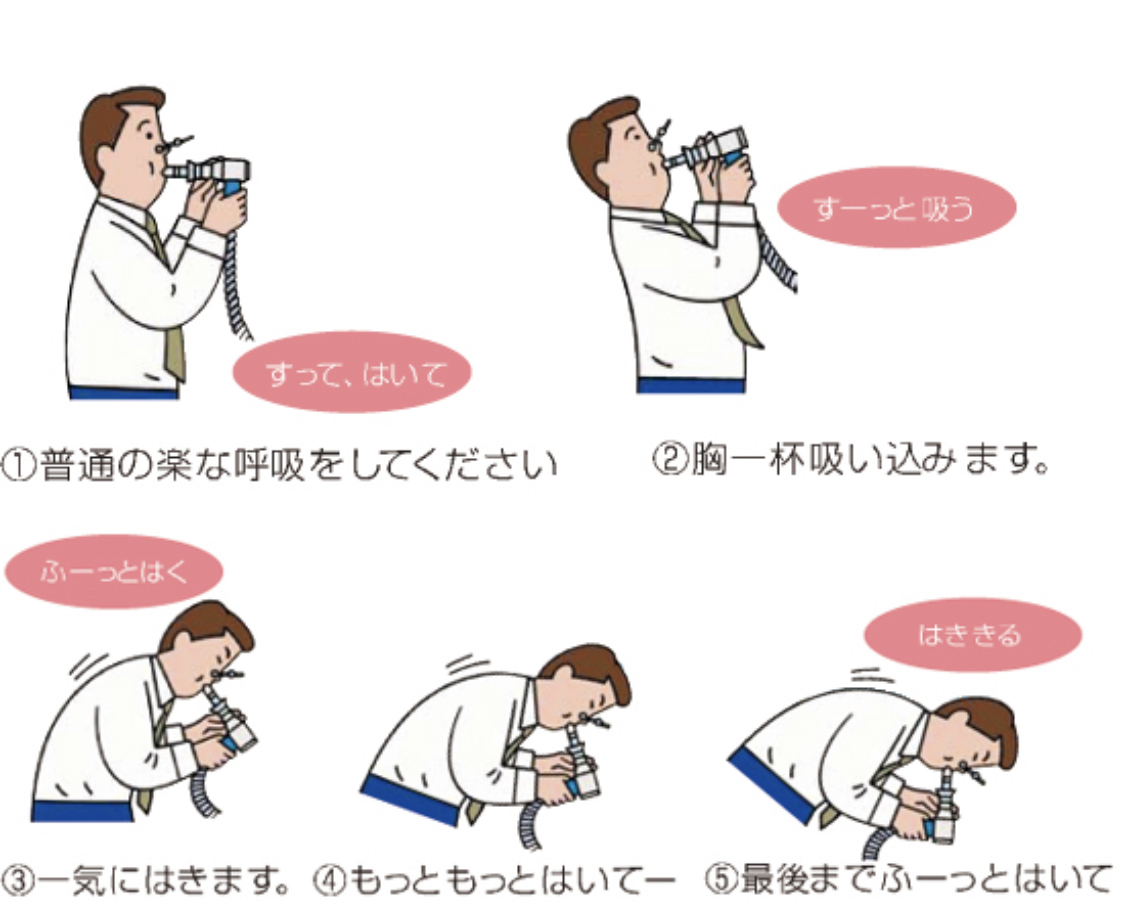 すって、はいて

①普通の楽な呼吸をしてください

すーっと吸う

②胸一杯吸い込みます。

ふーっとはく

③一気にはきます。

④もっともっとはいてー

はききる

⑤最後までふーっとはいて